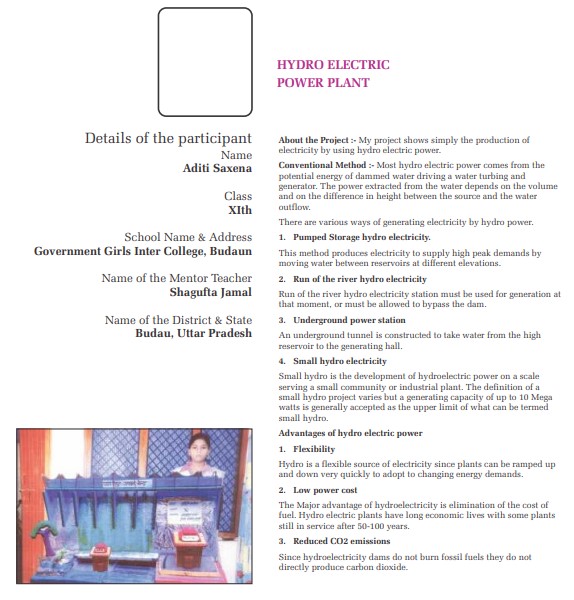 HYDRO ELECTRIC
POWER PLANT

Details of the participant
Name
Aditi Saxena

Class
XIth

School Name & Address
Government Girls Inter College, Budaun

Name of the Mentor Teacher
Shagufta Jamal

Name of the District & State
Budau, Uttar Pradesh

About the Project :- My project shows simply the production of electricity by using hydro electric power.

Conventional Method :- Most hydro electric power comes from the potential energy of dammed water driving a water turbing and generator. The power extracted from the water depends on the volume and on the difference in height between the source and the water outflow.

There are various ways of generating electricity by hydro power.

1. Pumped Storage hydro electricity.

This method produces electricity to supply high peak demands by moving water between reservoirs at different elevations.

2. Run of the river hydro electricity

Run of the river hydro electricity station must be used for generation at that moment, or must be allowed to bypass the dam.

3. Underground power station

An underground tunnel is constructed to take water from the high reservoir to the generating hall.

4. Small hydro electricity

Small hydro is the development of hydroelectric power on a scale serving a small community or industrial plant. The definition of a small hydro project varies but a generating capacity of up to 10 Mega watts is generally accepted as the upper limit of what can be termed small hydro.

Advantages of hydro electric power

1. Flexibility

Hydro is a flexible source of electricity since plants can be ramped up and down very quickly to adopt to changing energy demands.

2. Low power cost

The Major advantage of hydroelectricity is elimination of the cost of fuel. Hydro electric plants have long economic lives with some plants still in service after 50-100 years.

3. Reduced CO2 emissions

Since hydroelectricity dams do not burn fossil fuels they do not directly produce carbon dioxide.